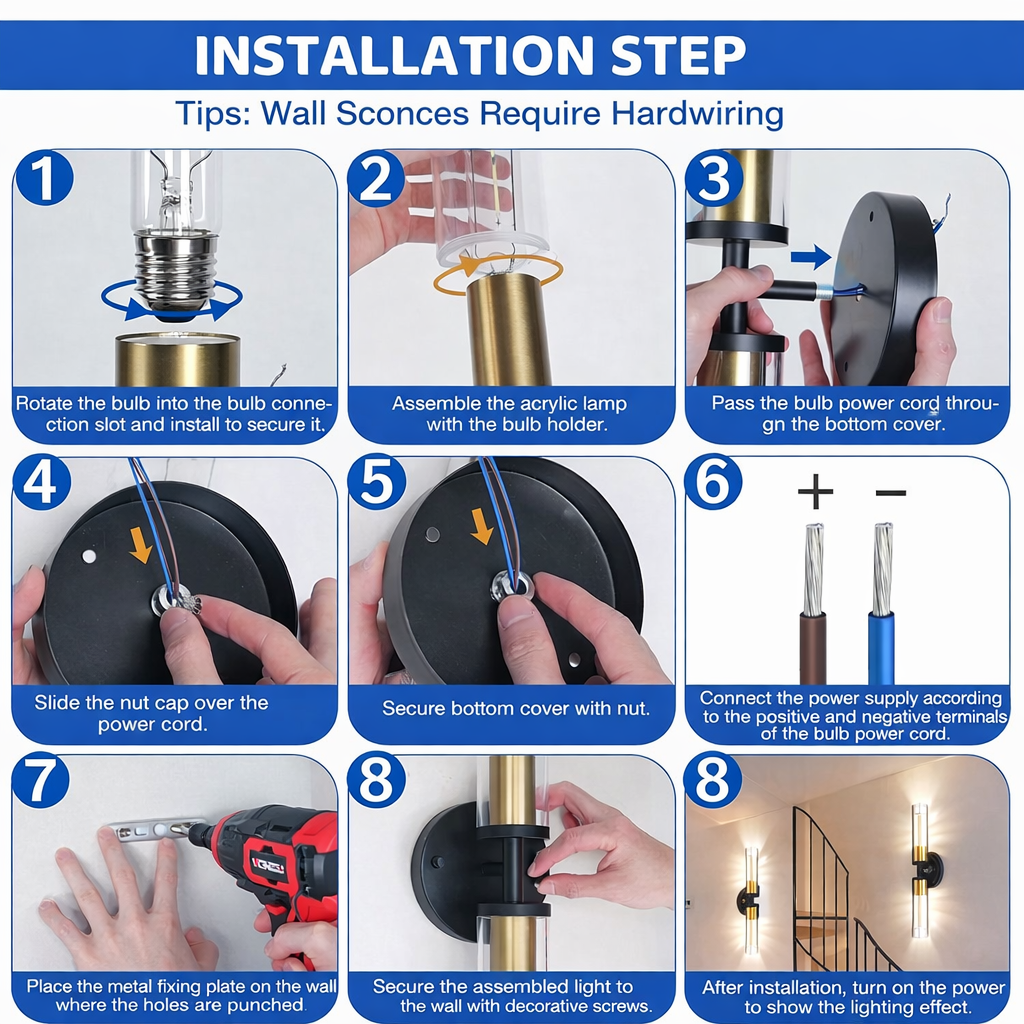 INSTALLATION STEP

Tips: Wall Sconces Require Hardwiring

1

Rotate the bulb into the bulb connection slot and install to secure it.

2

Assemble the acrylic lamp with the bulb holder.

3

Pass the bulb power cord througn the bottom cover.

4

Slide the nut cap over the power cord.

5

Secure bottom cover with nut.

6

+ −

Connect the power supply according to the positive and negative terminals of the bulb power cord.

7

Place the metal fixing plate on the wall where the holes are punched.

8

Secure the assembled light to the wall with decorative screws.

8

After installation, turn on the power to show the lighting effect.