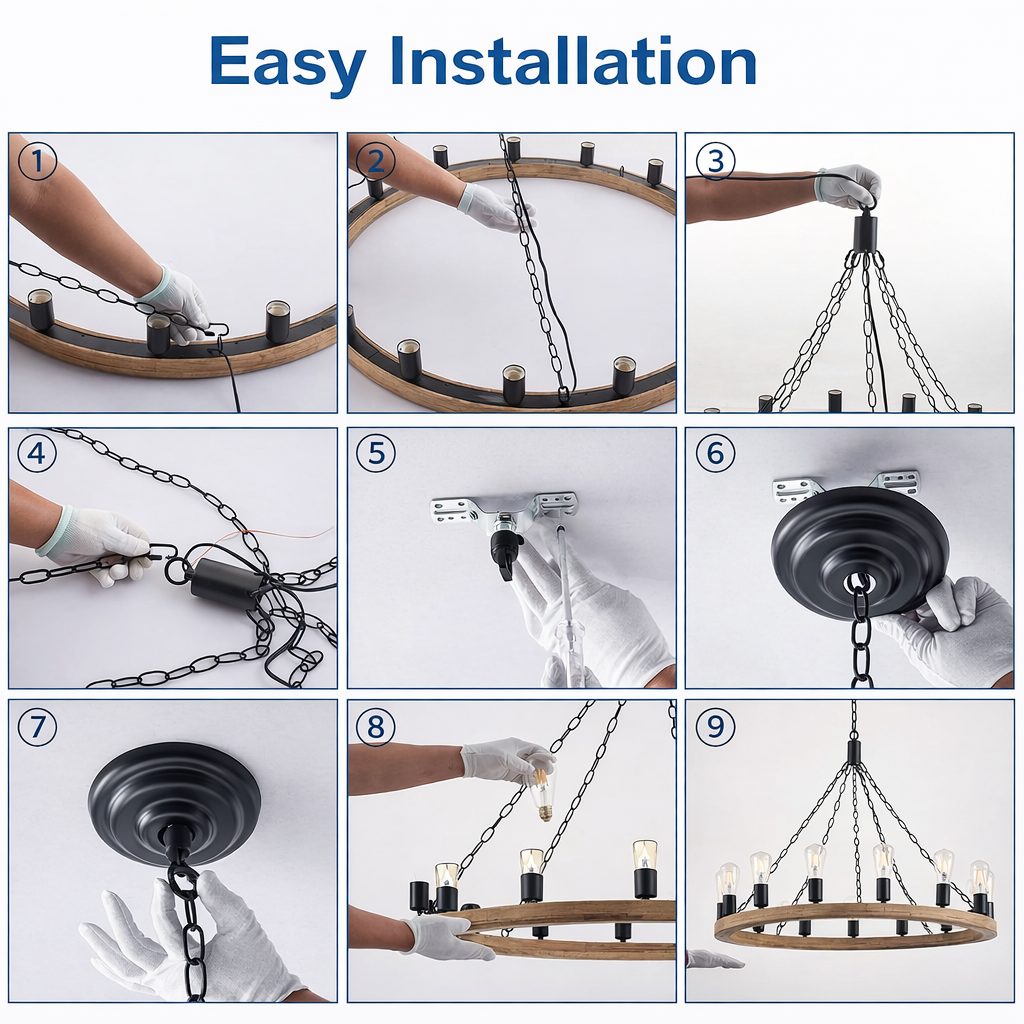 Easy Installation

1

2

3

4

5

6

7

8

9